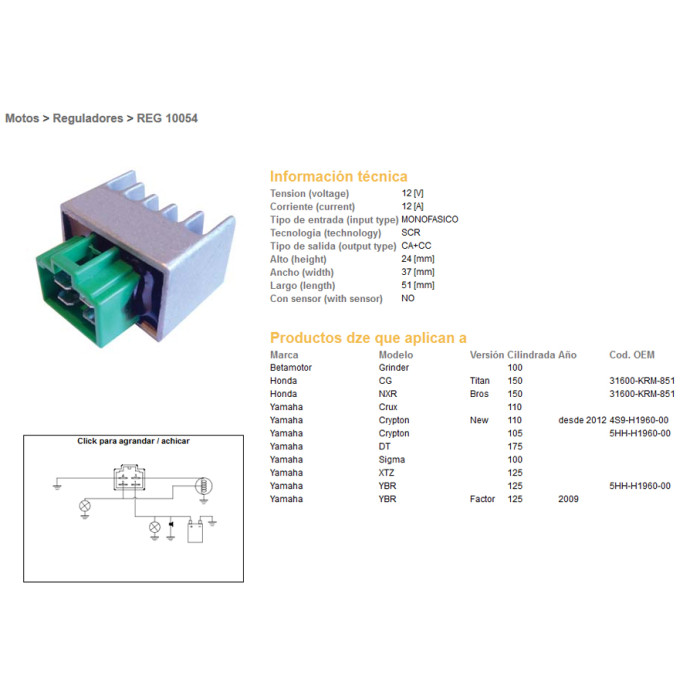 Motos > Reguladores > REG 10054

Información técnica

| | |
|---|---|
| Tension (voltage) | 12 [V] |
| Corriente (current) | 12 [A] |
| Tipo de entrada (input type) | MONOFASICO |
| Tecnologia (technology) | SCR |
| Tipo de salida (output type) | CA+CC |
| Alto (height) | 24 [mm] |
| Ancho (width) | 37 [mm] |
| Largo (length) | 51 [mm] |
| Con sensor (with sensor) | NO |

Productos dze que aplican a

| Marca | Modelo | Versión | Cilindrada | Año | Cod. OEM |
|---|---|---|---|---|---|
| Betamotor | Grinder | | 100 | | |
| Honda | CG | Titan | 150 | | 31600-KRM-851 |
| Honda | NXR | Bros | 150 | | 31600-KRM-851 |
| Yamaha | Crux | | 110 | | |
| Yamaha | Crypton | New | 110 | desde 2012 | 4S9-H1960-00 |
| Yamaha | Crypton | | 105 | | 5HH-H1960-00 |
| Yamaha | DT | | 175 | | |
| Yamaha | Sigma | | 100 | | |
| Yamaha | XTZ | | 125 | | |
| Yamaha | YBR | | 125 | | 5HH-H1960-00 |
| Yamaha | YBR | Factor | 125 | 2009 | |

Click para agrandar / achicar